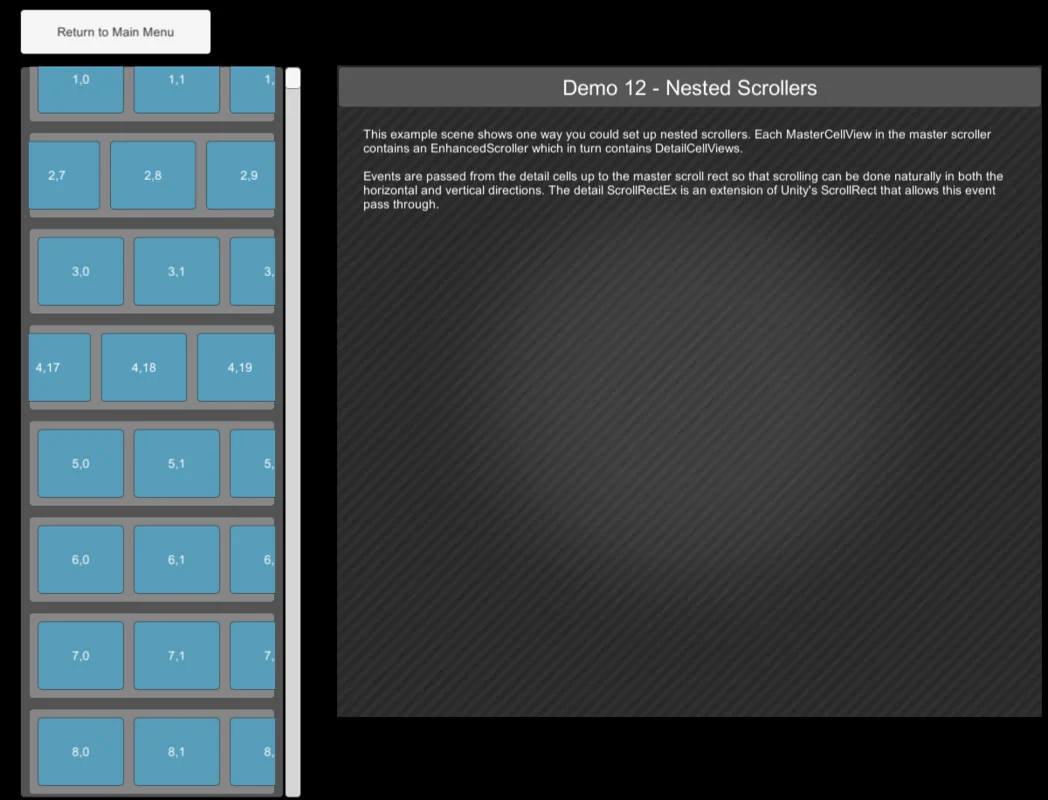 Return to Main Menu

1,0 1,1 1,
2,7 2,8 2,9
3,0 3,1 3,
4,17 4,18 4,19
5,0 5,1 5,
6,0 6,1 6,
7,0 7,1 7,
8,0 8,1 8,

Demo 12 - Nested Scrollers

This example scene shows one way you could set up nested scrollers. Each MasterCellView in the master scroller contains an EnhancedScroller which in turn contains DetailCellViews.

Events are passed from the detail cells up to the master scroll rect so that scrolling can be done naturally in both the horizontal and vertical directions. The detail ScrollRectEx is an extension of Unity's ScrollRect that allows this event pass through.