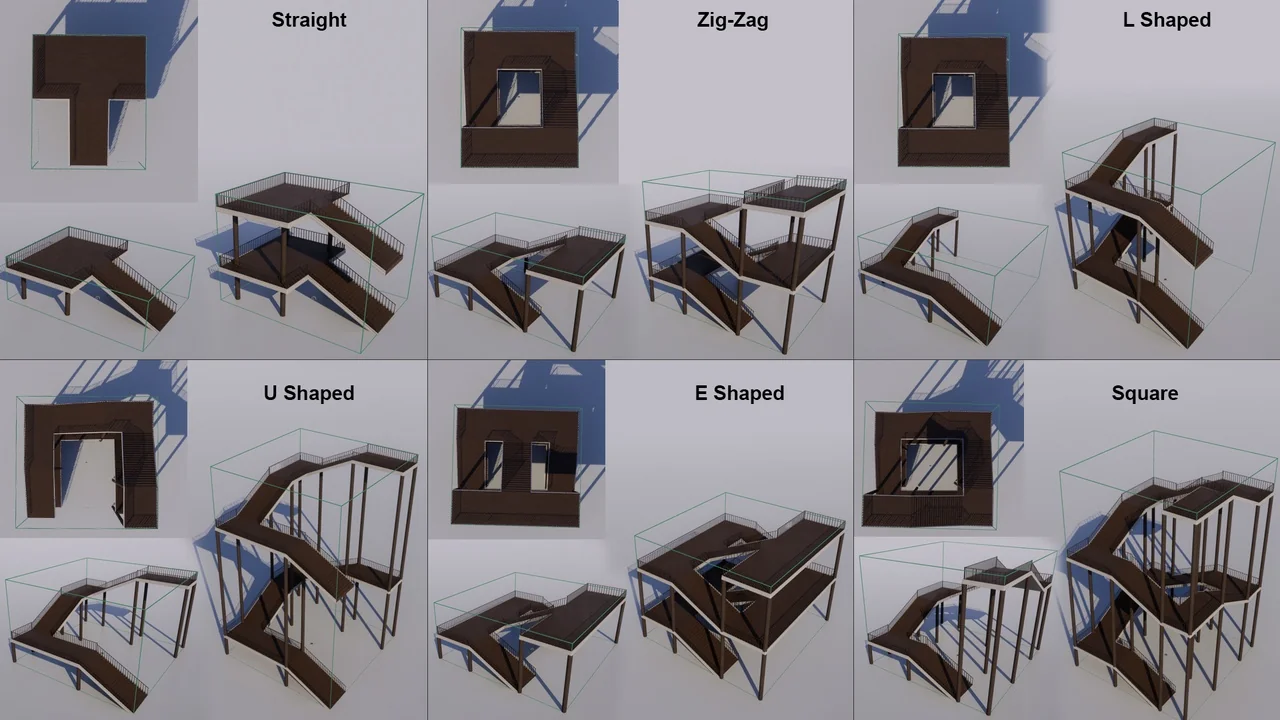 Straight

Zig-Zag

L Shaped

U Shaped

E Shaped

Square