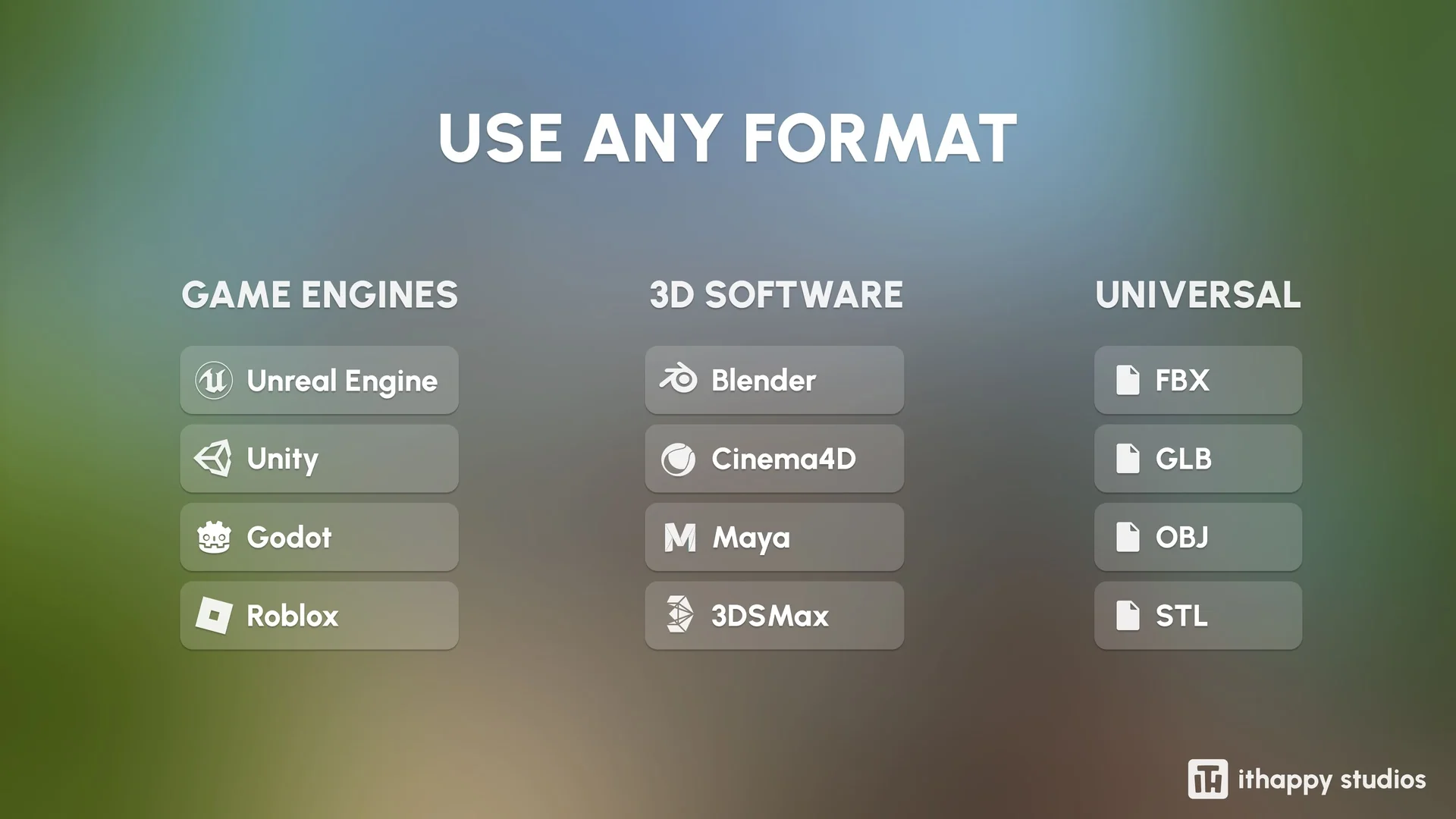 USE ANY FORMAT

GAME ENGINES

Unreal Engine

Unity

Godot

Roblox

3D SOFTWARE

Blender

Cinema4D

Maya

3DSMax

UNIVERSAL

FBX

GLB

OBJ

STL

ithappy studios