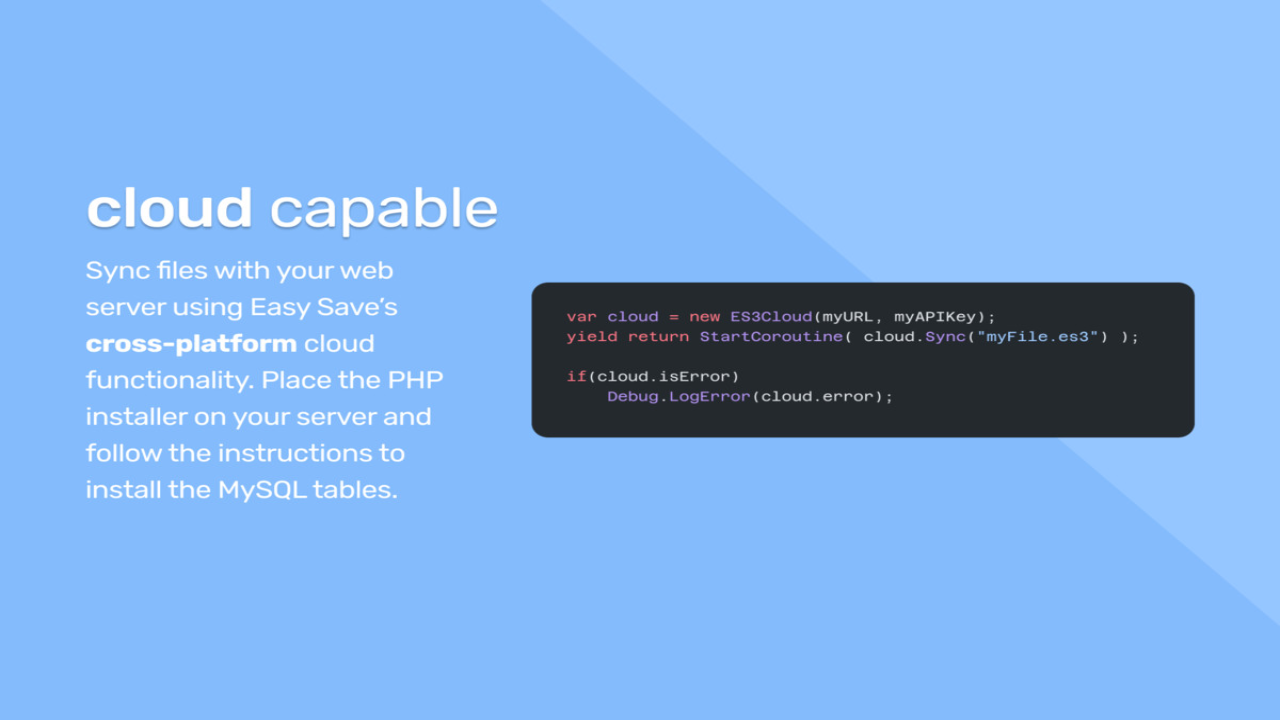 cloud capable

Sync files with your web server using Easy Save's cross-platform cloud functionality. Place the PHP installer on your server and follow the instructions to install the MySQL tables.

var cloud = new ES3Cloud(myURL, myAPIKey);
yield return StartCoroutine( cloud.Sync("myFile.es3") );

if(cloud.isError)
    Debug.LogError(cloud.error);